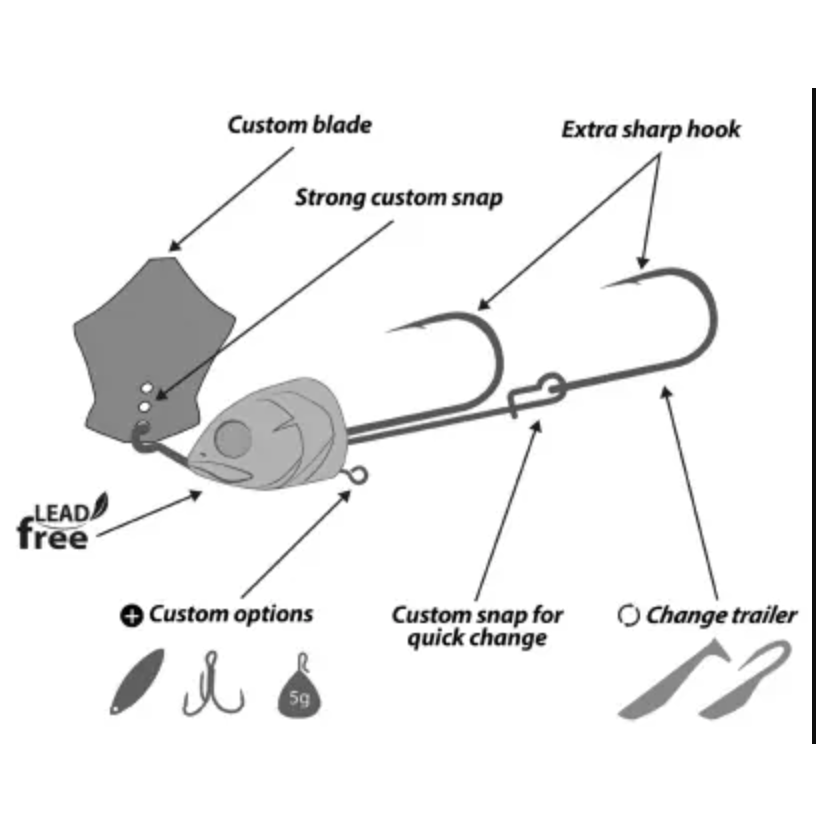 Custom blade

Extra sharp hook

Strong custom snap

LEAD
free

Custom options

5g

Custom snap for quick change

Change trailer